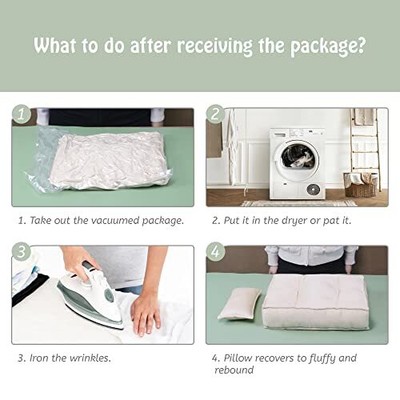 What to do after receiving the package?

1

1. Take out the vacuumed package.

2

2. Put it in the dryer or pat it.

3

3. Iron the wrinkles.

4

4. Pillow recovers to fluffy and rebound