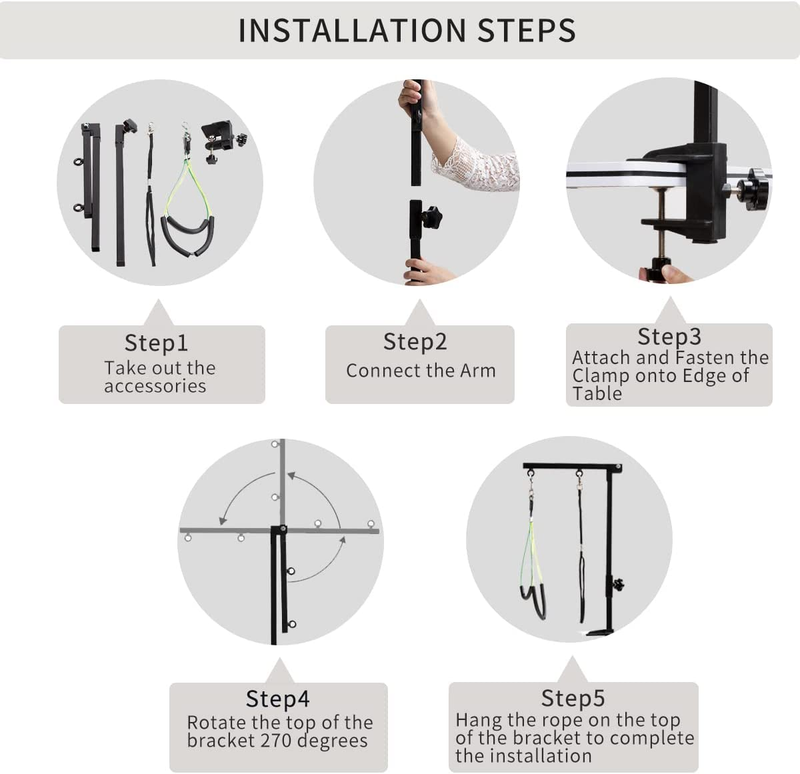 INSTALLATION STEPS

Step1
Take out the accessories

Step2
Connect the Arm

Step3
Attach and Fasten the Clamp onto Edge of Table

Step4
Rotate the top of the bracket 270 degrees

Step5
Hang the rope on the top of the bracket to complete the installation