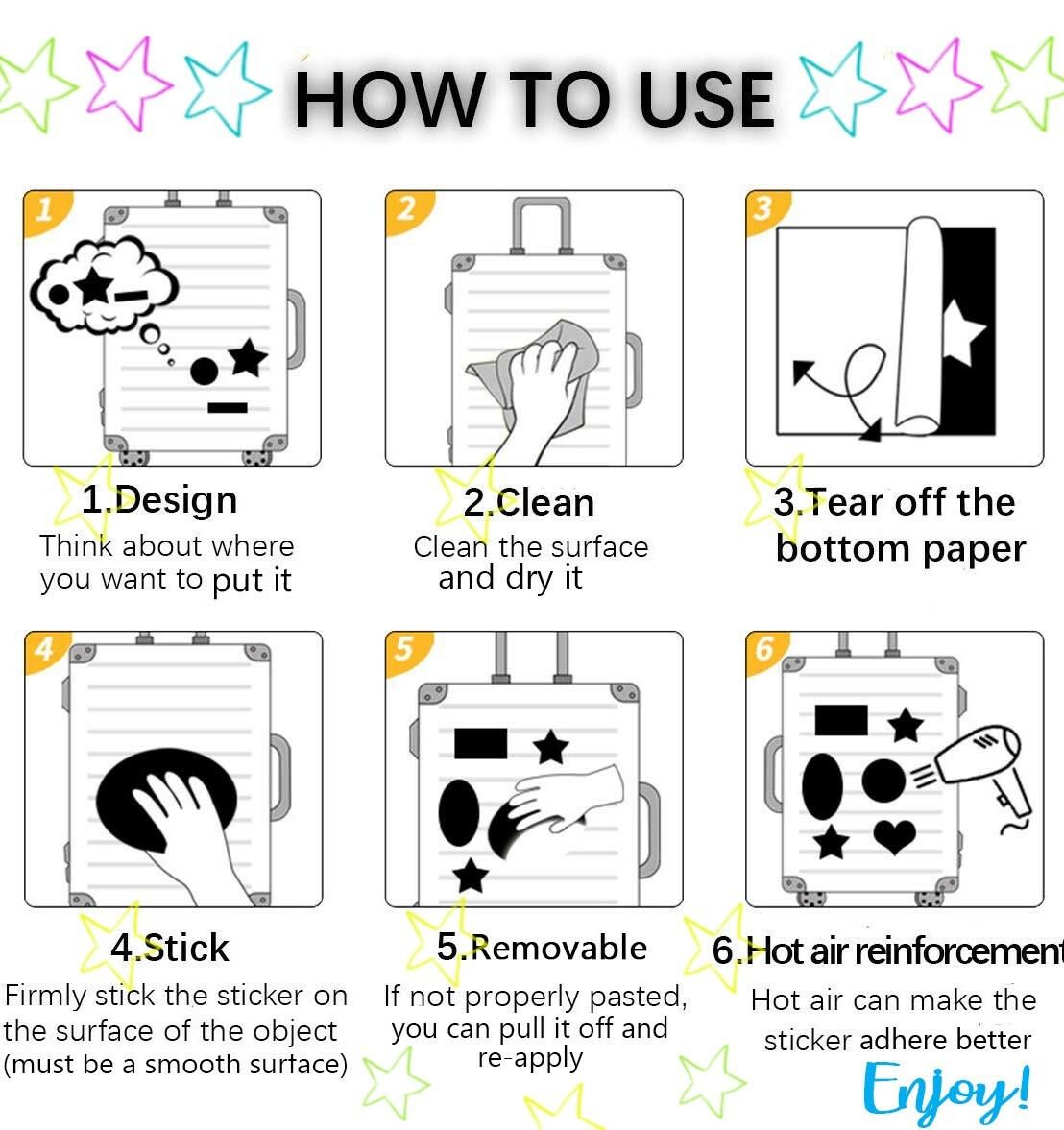 HOW TO USE

1

1.Design
Think about where you want to put it

2

2.Clean
Clean the surface and dry it

3

3.Tear off the bottom paper

4

4.Stick
Firmly stick the sticker on the surface of the object (must be a smooth surface)

5

5.Removable
If not properly pasted, you can pull it off and re-apply

6

6.Hot air reinforcement
Hot air can make the sticker adhere better

Enjoy!