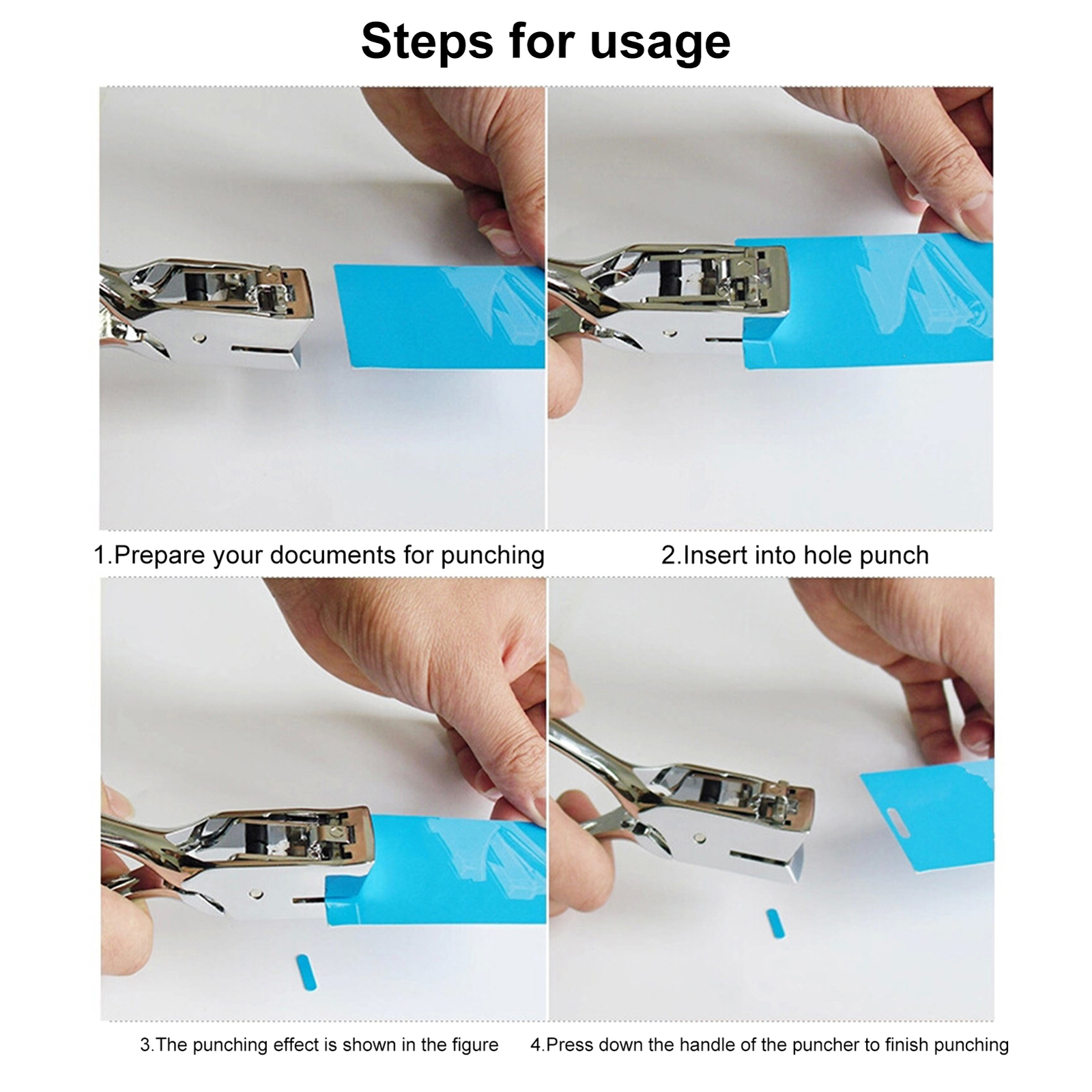 Steps for usage

1.Prepare your documents for punching

2.Insert into hole punch

3.The punching effect is shown in the figure

4.Press down the handle of the puncher to finish punching